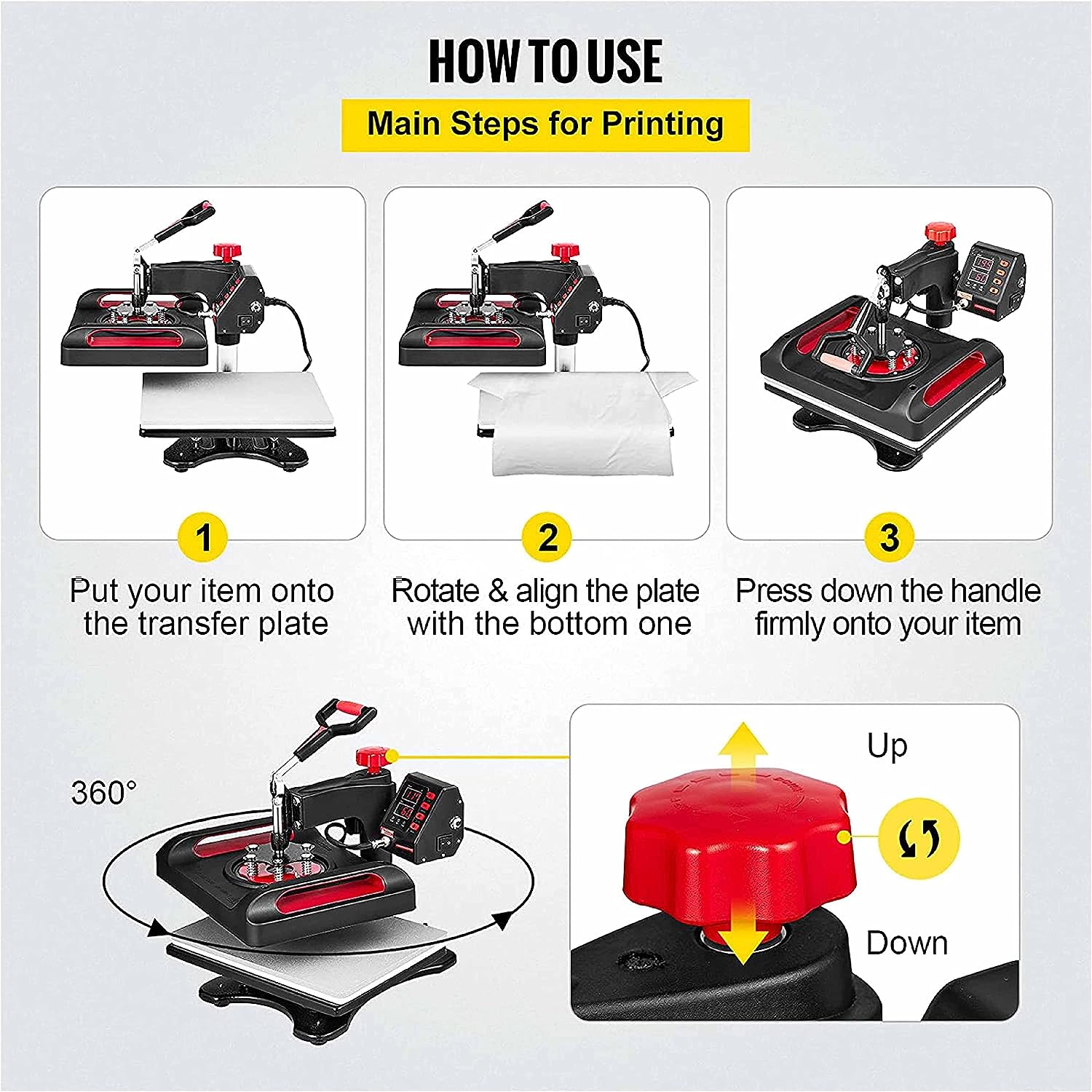 HOW TO USE

Main Steps for Printing

1

Put your item onto the transfer plate

2

Rotate & align the plate with the bottom one

3

Press down the handle firmly onto your item

360°

Up

Down